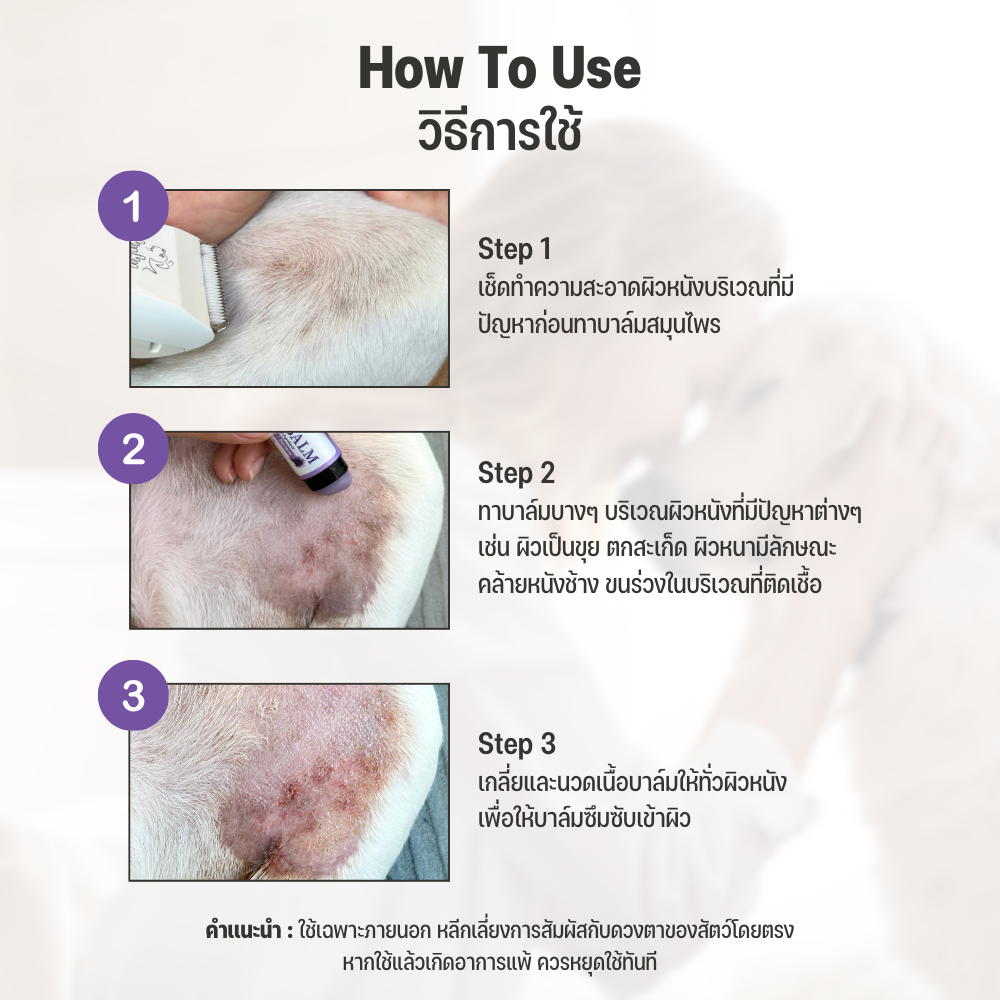 How To Use
วิธีการใช้

1

Step 1
เช็ดทำความสะอาดผิวหนังบริเวณที่มีปัญหาก่อนทาบาล์มสมุนไพร

2

ALM

Step 2
ทาบาล์มบางๆ บริเวณผิวหนังที่มีปัญหาต่างๆ เช่น ผิวเป็นขุย ตกสะเก็ด ผิวหนามีลักษณะคล้ายหนังช้าง ขนร่วงในบริเวณที่ติดเชื้อ

3

Step 3
เกลี่ยและนวดเนื้อบาล์มให้ทั่วผิวหนัง เพื่อให้บาล์มซึมซับเข้าผิว

คำแนะนำ : ใช้เฉพาะภายนอก หลีกเลี่ยงการสัมผัสกับดวงตาของสัตว์โดยตรง หากใช้แล้วเกิดอาการแพ้ ควรหยุดใช้ทันที